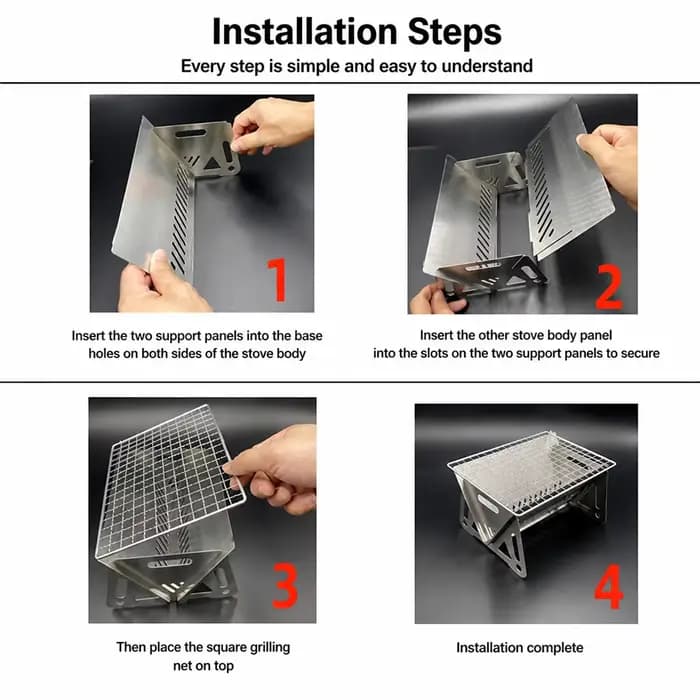 Installation Steps

Every step is simple and easy to understand

1

Insert the two support panels into the base holes on both sides of the stove body

2

Insert the other stove body panel into the slots on the two support panels to secure

3

Then place the square grilling net on top

4

Installation complete