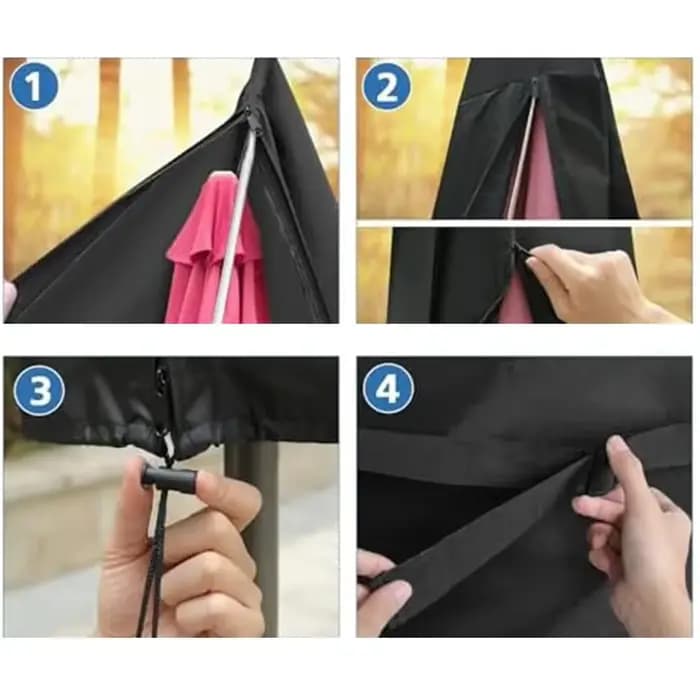 1

2

3

4