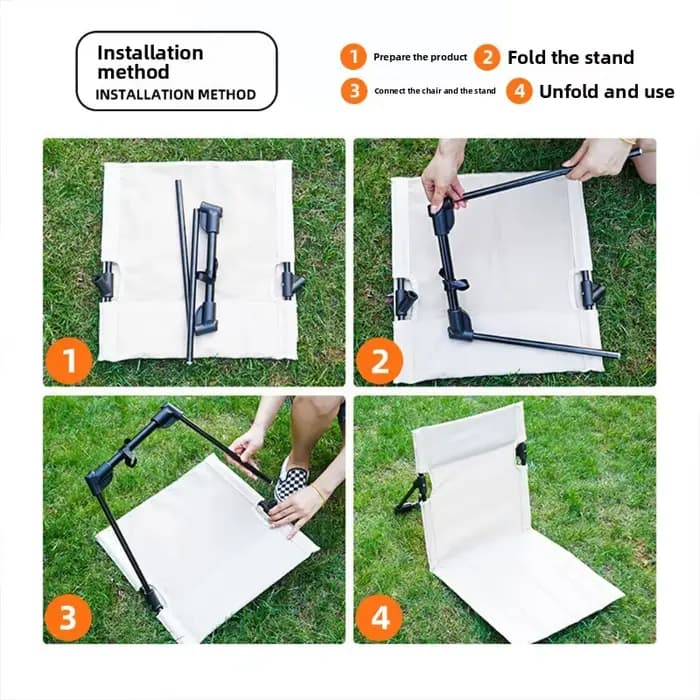 Installation method
INSTALLATION METHOD

1 Prepare the product
2 Fold the stand
3 Connect the chair and the stand
4 Unfold and use

1

2

3

4