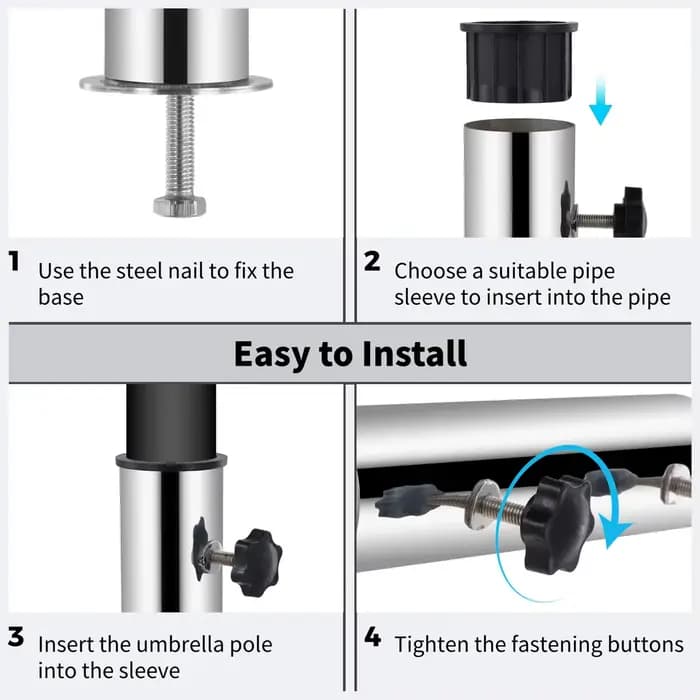 1 Use the steel nail to fix the base

2 Choose a suitable pipe sleeve to insert into the pipe

Easy to Install

3 Insert the umbrella pole into the sleeve

4 Tighten the fastening buttons