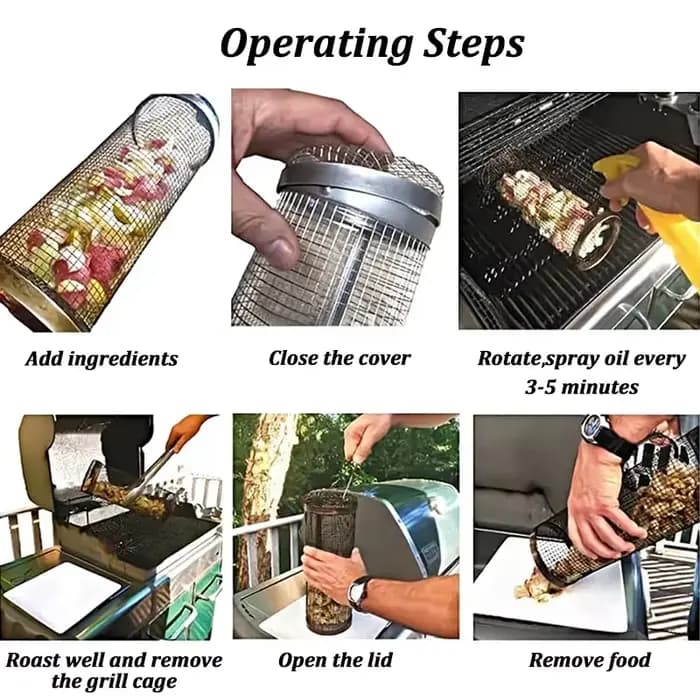 Operating Steps

Add ingredients

Close the cover

Rotate,spray oil every 3-5 minutes

Roast well and remove the grill cage

Open the lid

Remove food