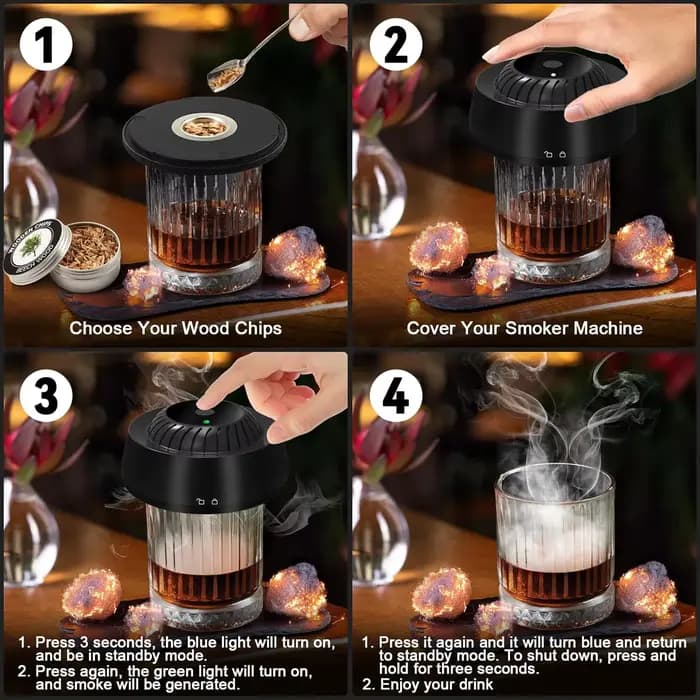 1

WOODEN CHIPS
BEECH WOOD

Choose Your Wood Chips

2

Cover Your Smoker Machine

3

1. Press 3 seconds, the blue light will turn on, and be in standby mode.
2. Press again, the green light will turn on, and smoke will be generated.

4

1. Press it again and it will turn blue and return to standby mode. To shut down, press and hold for three seconds.
2. Enjoy your drink