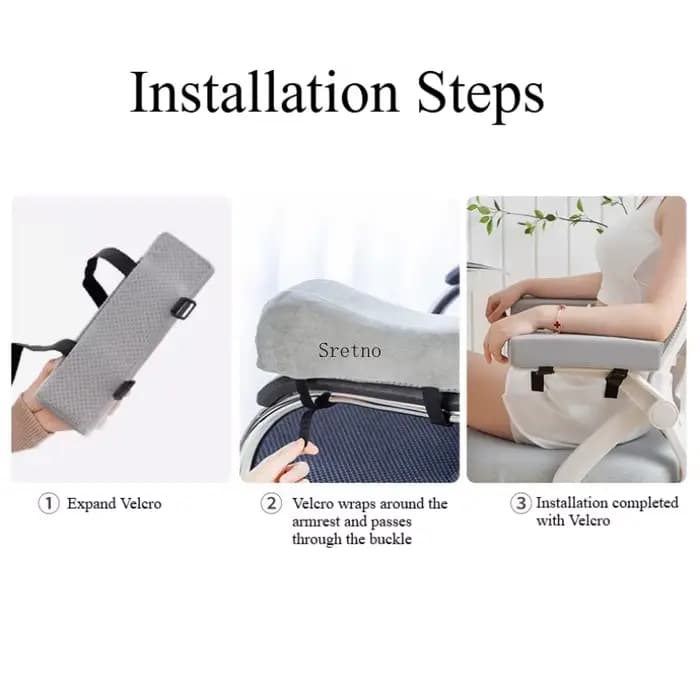 Installation Steps

Sretno

① Expand Velcro

② Velcro wraps around the armrest and passes through the buckle

③ Installation completed with Velcro