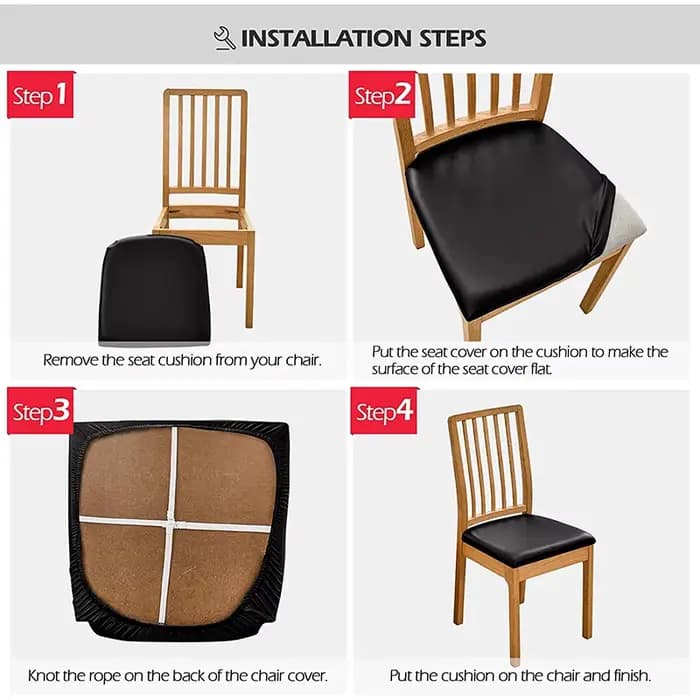 INSTALLATION STEPS

Step1

Remove the seat cushion from your chair.

Step2

Put the seat cover on the cushion to make the surface of the seat cover flat.

Step3

Knot the rope on the back of the chair cover.

Step4

Put the cushion on the chair and finish.