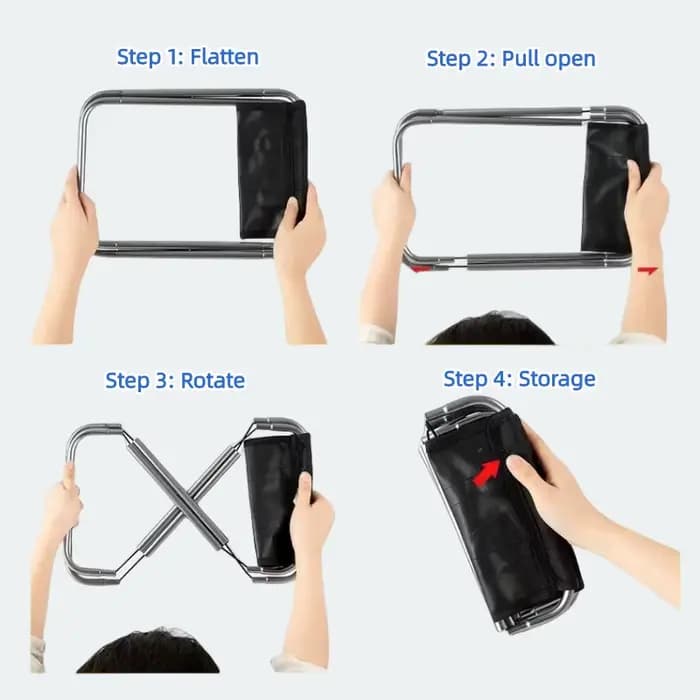 Step 1: Flatten

Step 2: Pull open

Step 3: Rotate

Step 4: Storage